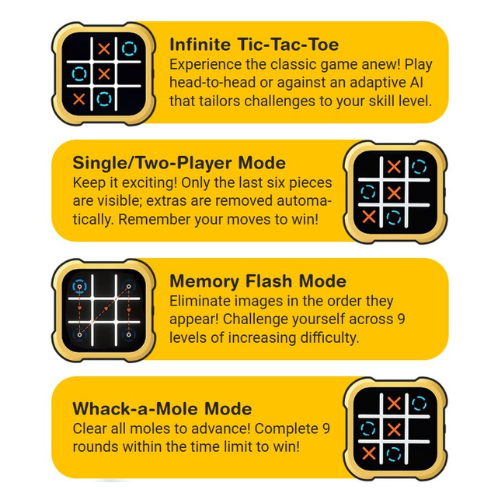 Infinite Tic-Tac-Toe
Experience the classic game anew! Play head-to-head or against an adaptive AI that tailors challenges to your skill level.

Single/Two-Player Mode
Keep it exciting! Only the last six pieces are visible; extras are removed automatically. Remember your moves to win!

Memory Flash Mode
Eliminate images in the order they appear! Challenge yourself across 9 levels of increasing difficulty.

Whack-a-Mole Mode
Clear all moles to advance! Complete 9 rounds within the time limit to win!